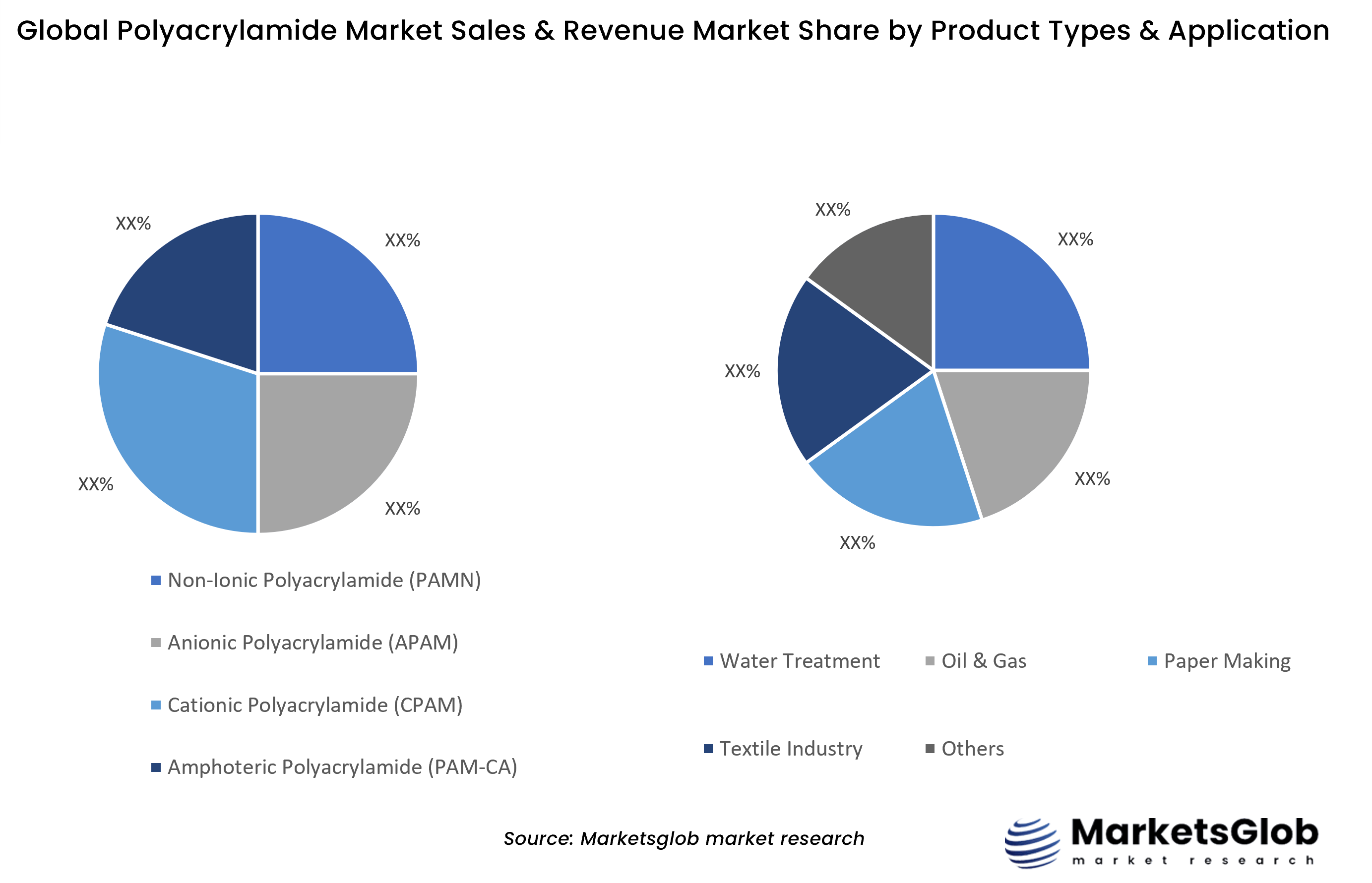 Global Polyacrylamide Market Sales & Revenue Market Share by Product Types & Application

XX%
XX%
XX%
XX%

Non-Ionic Polyacrylamide (PAMN)
Anionic Polyacrylamide (APAM)
Cationic Polyacrylamide (CPAM)
Amphoteric Polyacrylamide (PAM-CA)

XX%
XX%
XX%
XX%
XX%

Water Treatment
Oil & Gas
Paper Making
Textile Industry
Others

Source: Marketsglob market research

MarketsGlob
market research